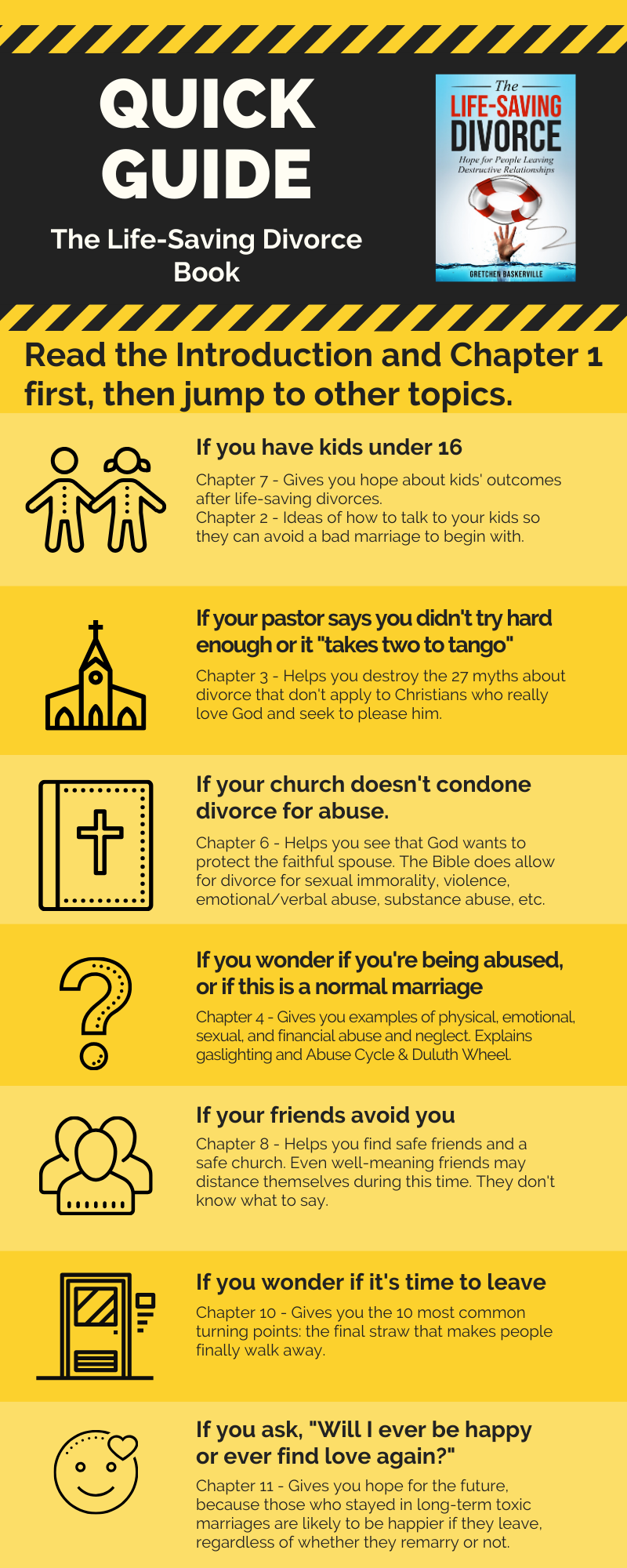 QUICK GUIDE

The Life-Saving Divorce Book

The LIFE-SAVING DIVORCE

Hope for People Leaving Destructive Relationships

GRETCHEN BASKERVILLE

Read the Introduction and Chapter 1 first, then jump to other topics.

If you have kids under 16

Chapter 7 - Gives you hope about kids' outcomes after life-saving divorces.
Chapter 2 - Ideas of how to talk to your kids so they can avoid a bad marriage to begin with.

If your pastor says you didn't try hard enough or it "takes two to tango"

Chapter 3 - Helps you destroy the 27 myths about divorce that don't apply to Christians who really love God and seek to please him.

If your church doesn't condone divorce for abuse.

Chapter 6 - Helps you see that God wants to protect the faithful spouse. The Bible does allow for divorce for sexual immorality, violence, emotional/verbal abuse, substance abuse, etc.

If you wonder if you're being abused, or if this is a normal marriage

Chapter 4 - Gives you examples of physical, emotional, sexual, and financial abuse and neglect. Explains gaslighting and Abuse Cycle & Duluth Wheel.

If your friends avoid you

Chapter 8 - Helps you find safe friends and a safe church. Even well-meaning friends may distance themselves during this time. They don't know what to say.

If you wonder if it's time to leave

Chapter 10 - Gives you the 10 most common turning points: the final straw that makes people finally walk away.

If you ask, "Will I ever be happy or ever find love again?"

Chapter 11 - Gives you hope for the future, because those who stayed in long-term toxic marriages are likely to be happier if they leave, regardless of whether they remarry or not.